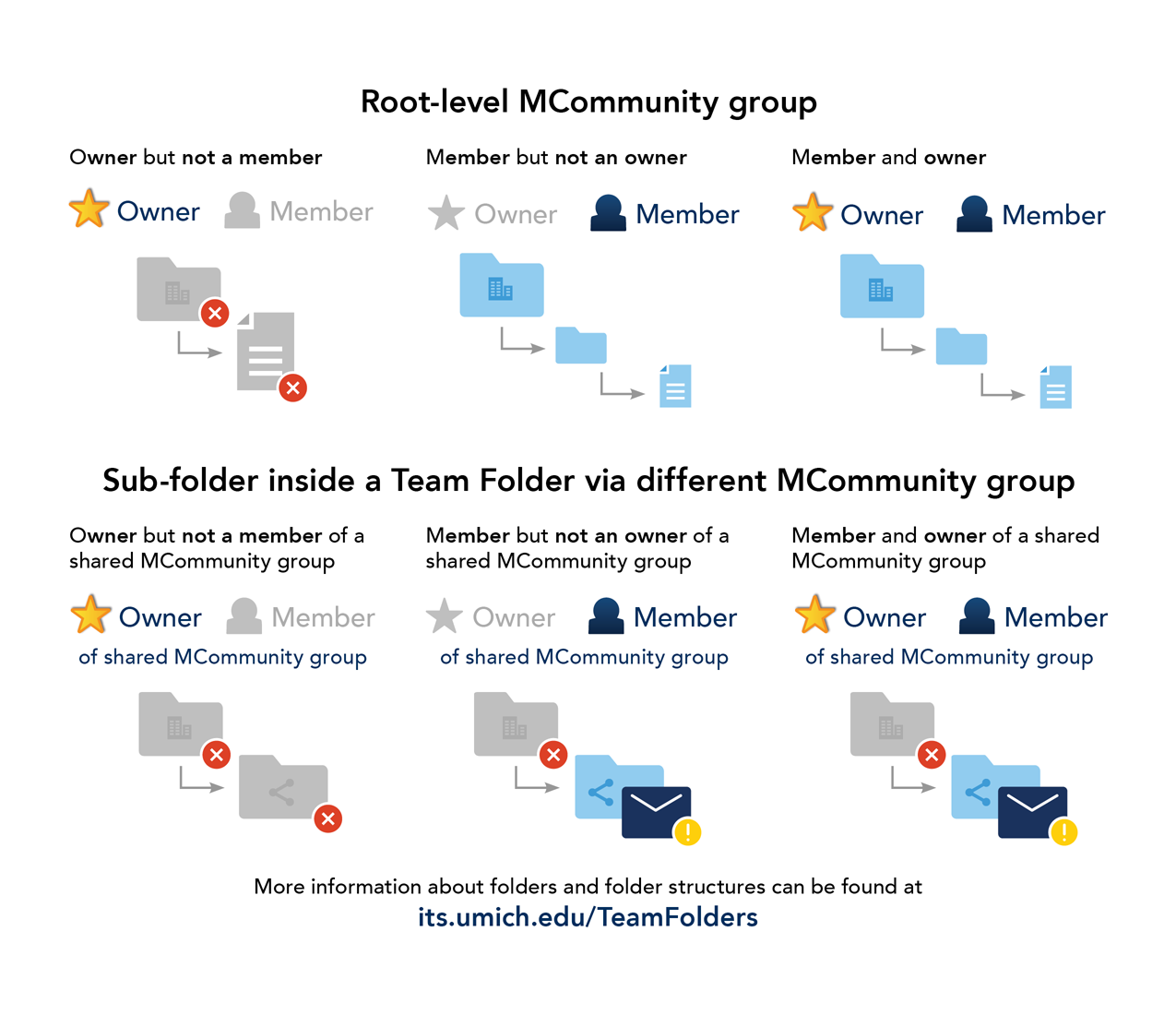 Root-level MCommunity group

Owner but not a member

Owner Member

Member but not an owner

Owner Member

Member and owner

Owner Member

Sub-folder inside a Team Folder via different MCommunity group

Owner but not a member of a shared MCommunity group

Owner Member
of shared MCommunity group

Member but not an owner of a shared MCommunity group

Owner Member
of shared MCommunity group

Member and owner of a shared MCommunity group

Owner Member
of shared MCommunity group

More information about folders and folder structures can be found at
its.umich.edu/TeamFolders